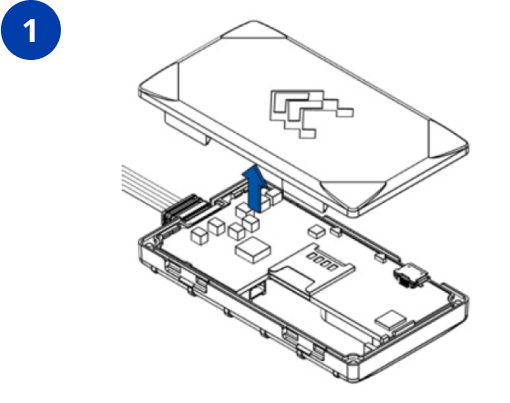 1